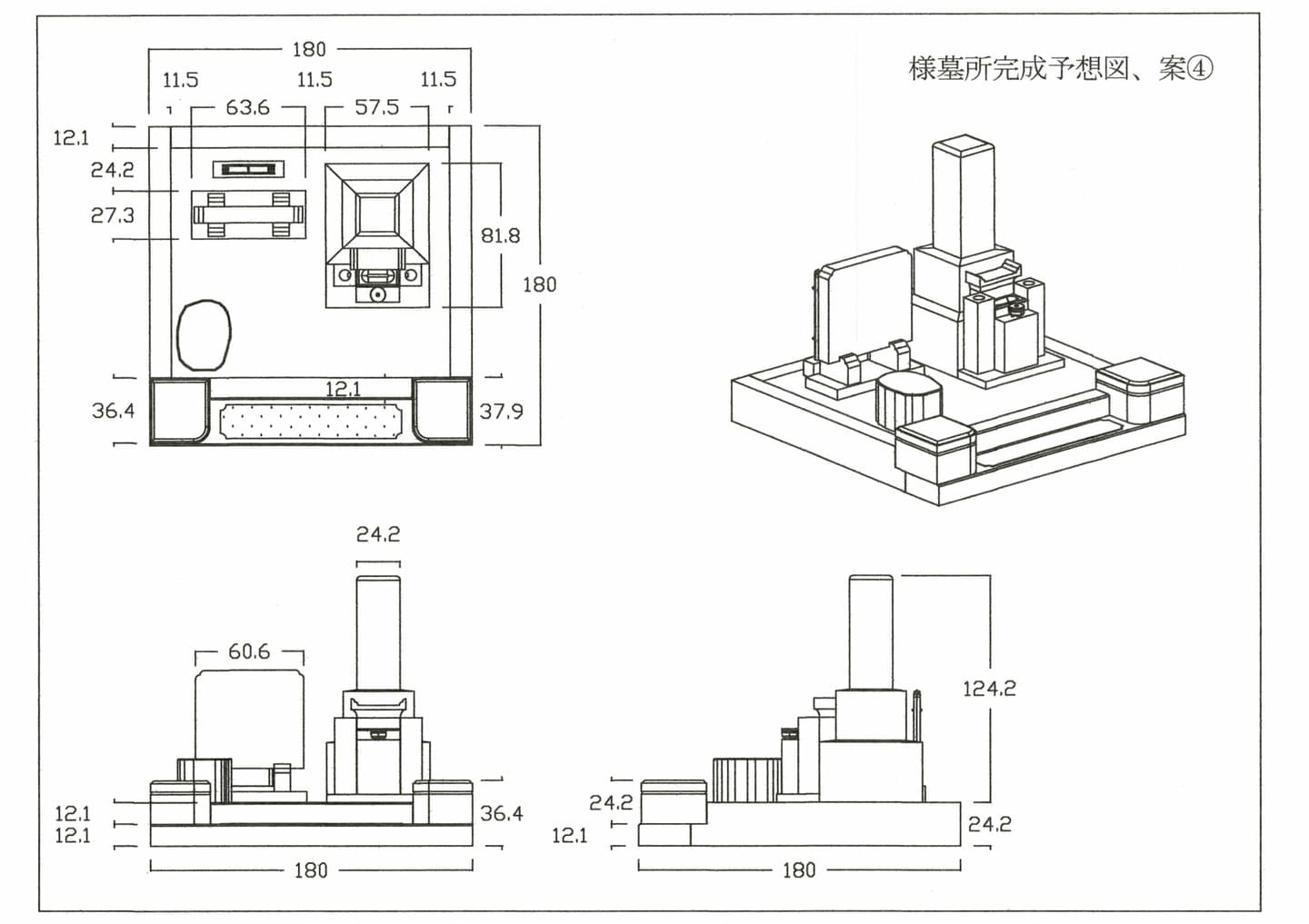 様墓所完成予想図、案④

180
11.5
11.5
11.5
63.6
57.5
12.1
24.2
27.3
81.8
180
12.1
36.4
37.9

24.2
60.6
12.1
12.1
36.4
180

124.2
24.2
12.1
24.2
180