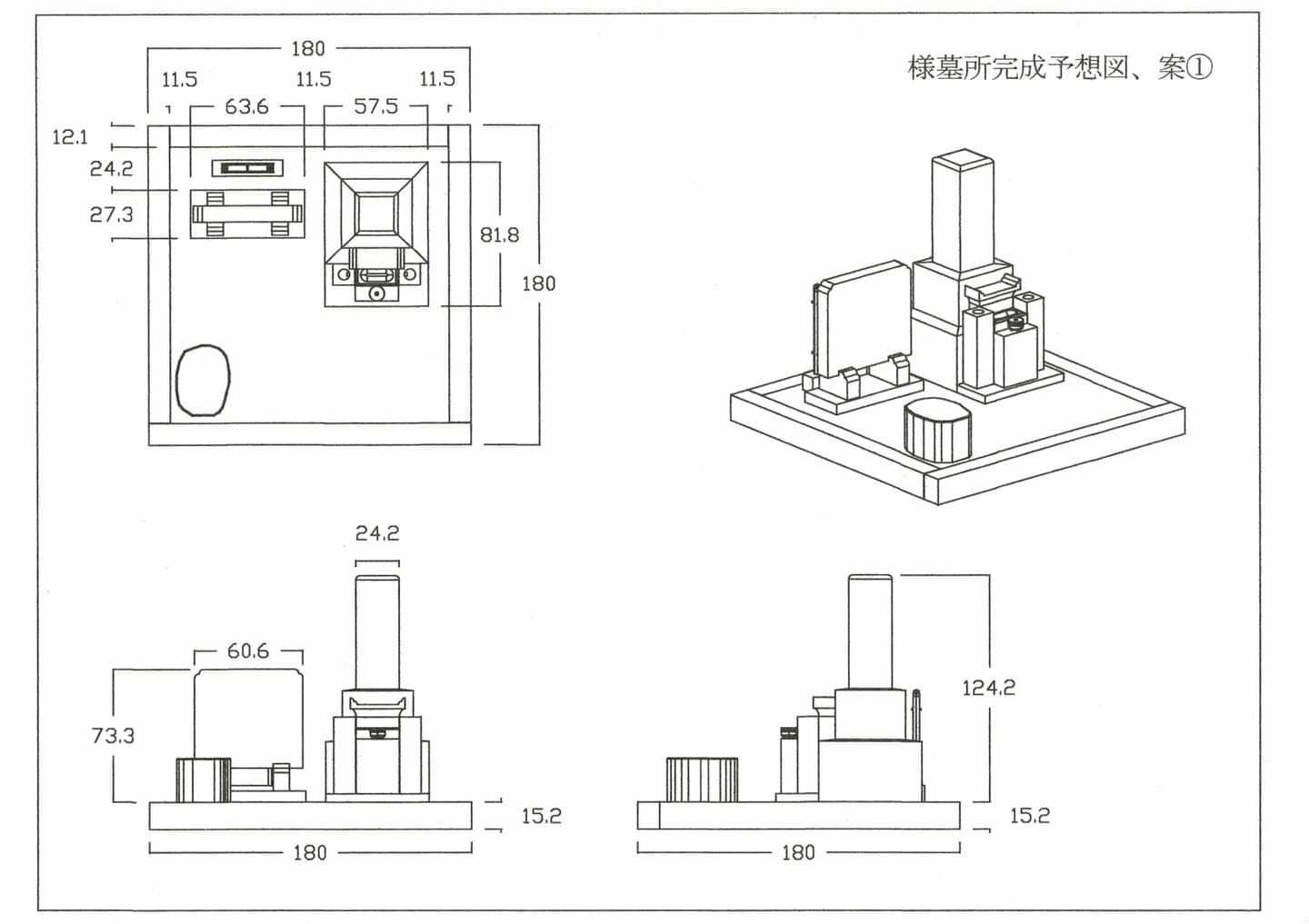 様墓所完成予想図、案①

180
11.5
11.5
11.5
63.6
57.5
12.1
24.2
27.3
81.8
180

24.2
60.6
73.3
15.2
180

124.2
15.2
180